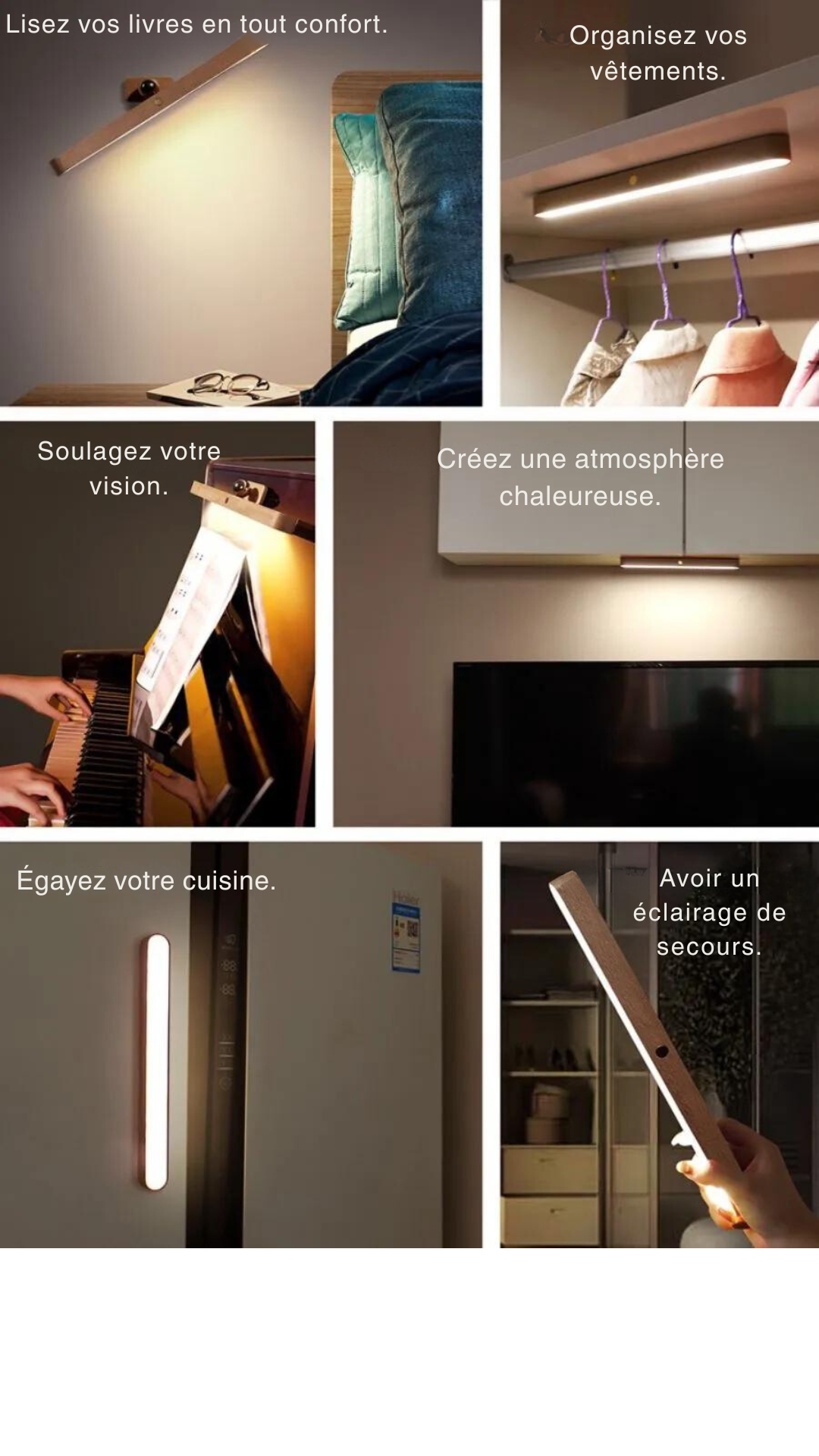 Lisez vos livres en tout confort.

Organisez vos vêtements.

Soulagez votre vision.

Créez une atmosphère chaleureuse.

Égayez votre cuisine.

Haier

Avoir un éclairage de secours.